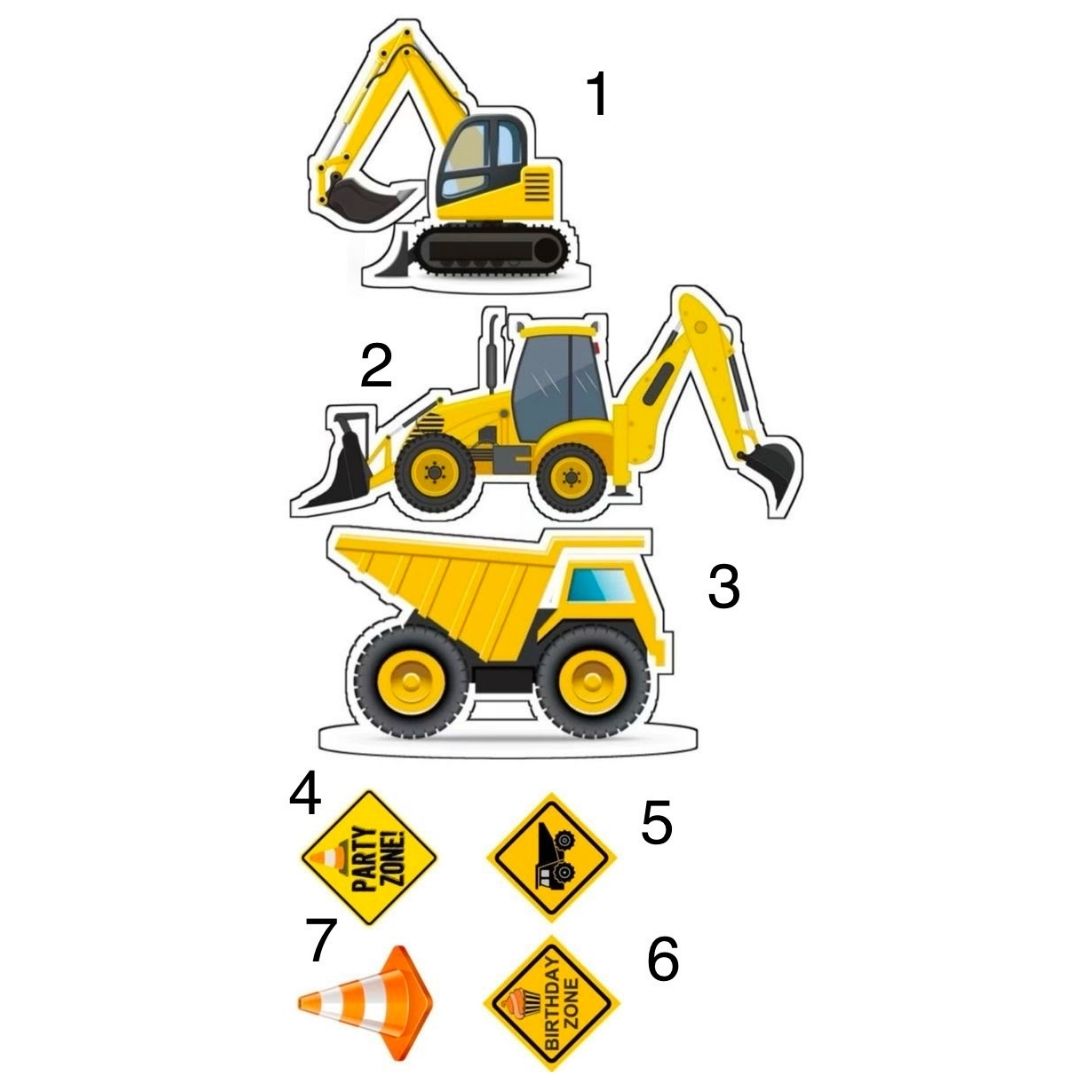 1

2

3

4

PARTY ZONE!

5

7

6

BIRTHDAY ZONE